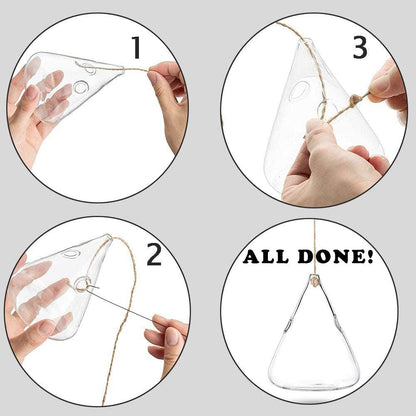 1

3

2

ALL DONE!