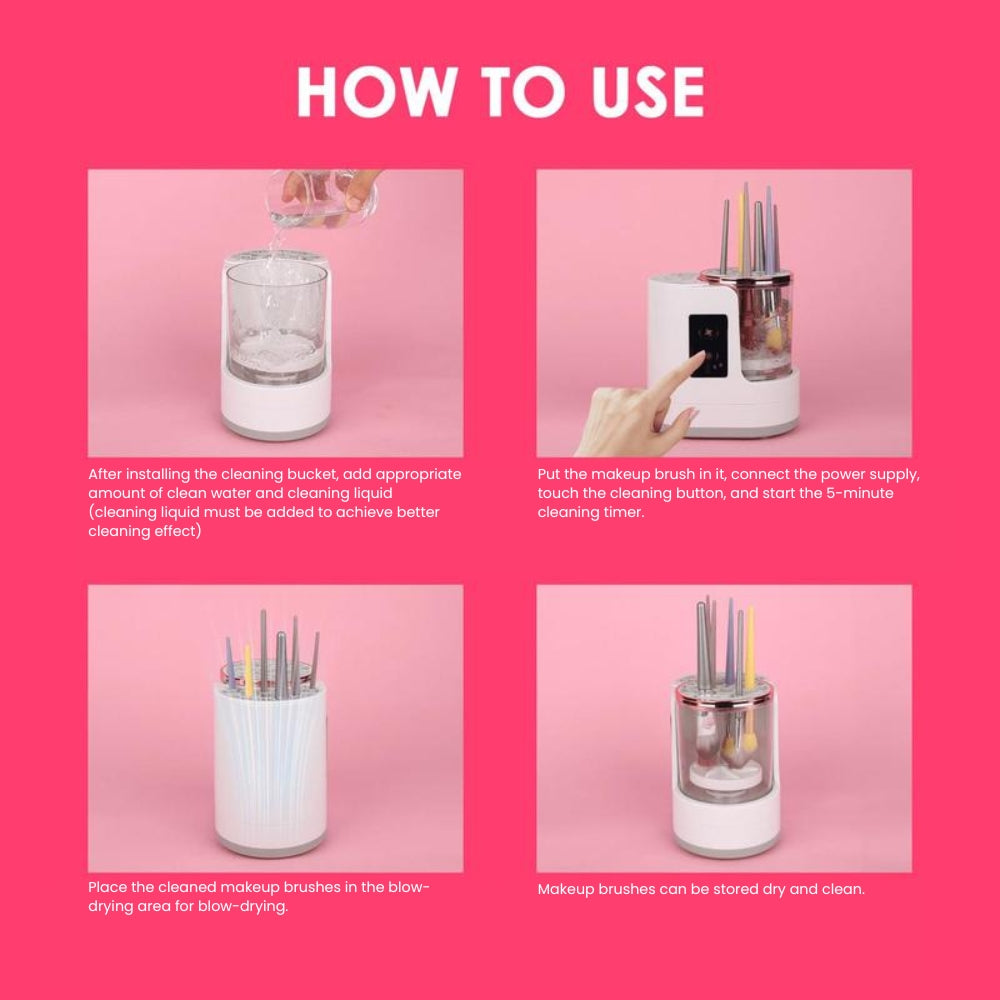 HOW TO USE

After installing the cleaning bucket, add appropriate amount of clean water and cleaning liquid (cleaning liquid must be added to achieve better cleaning effect)

Put the makeup brush in it, connect the power supply, touch the cleaning button, and start the 5-minute cleaning timer.

Place the cleaned makeup brushes in the blow-drying area for blow-drying.

Makeup brushes can be stored dry and clean.